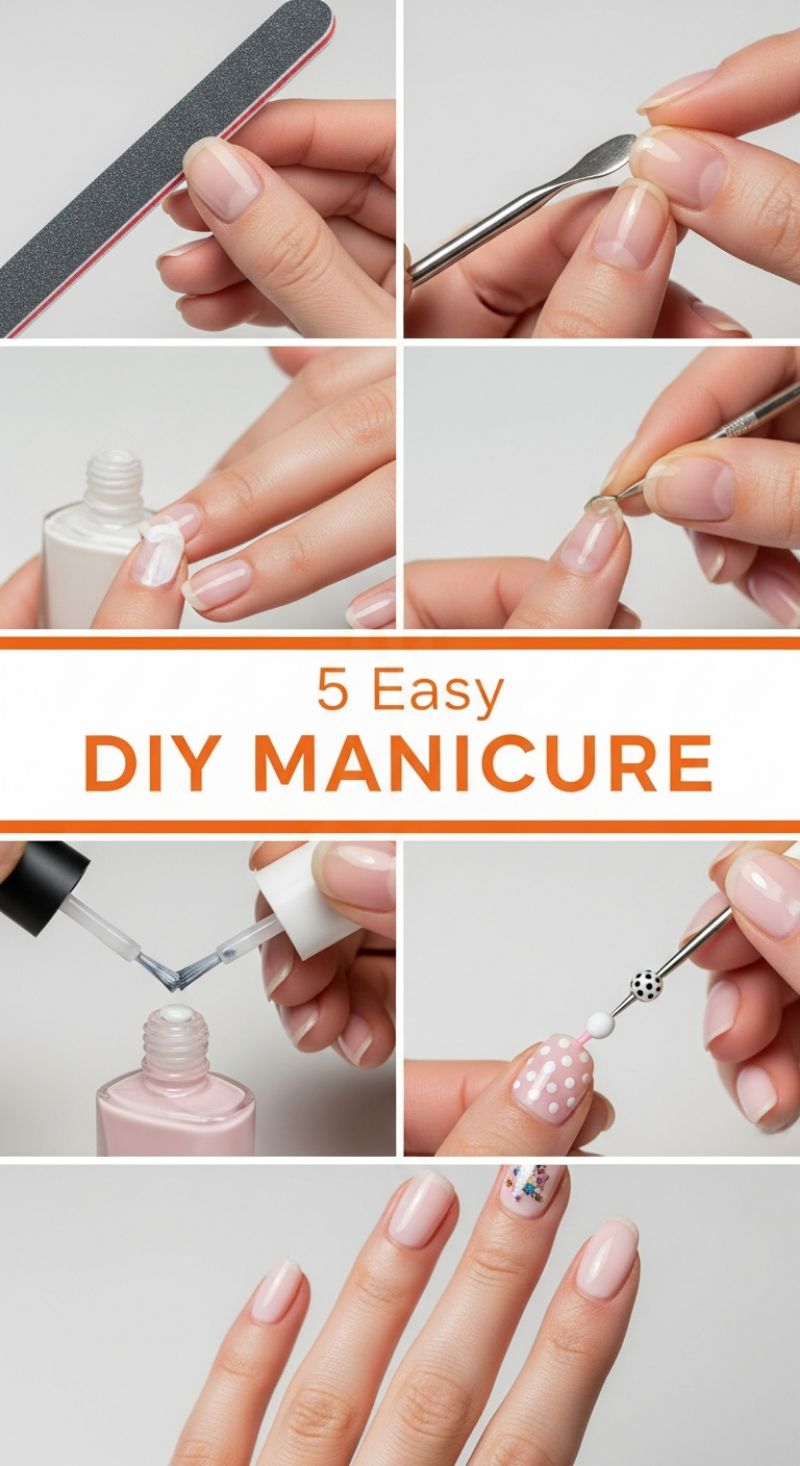 5 Easy
DIY MANICURE